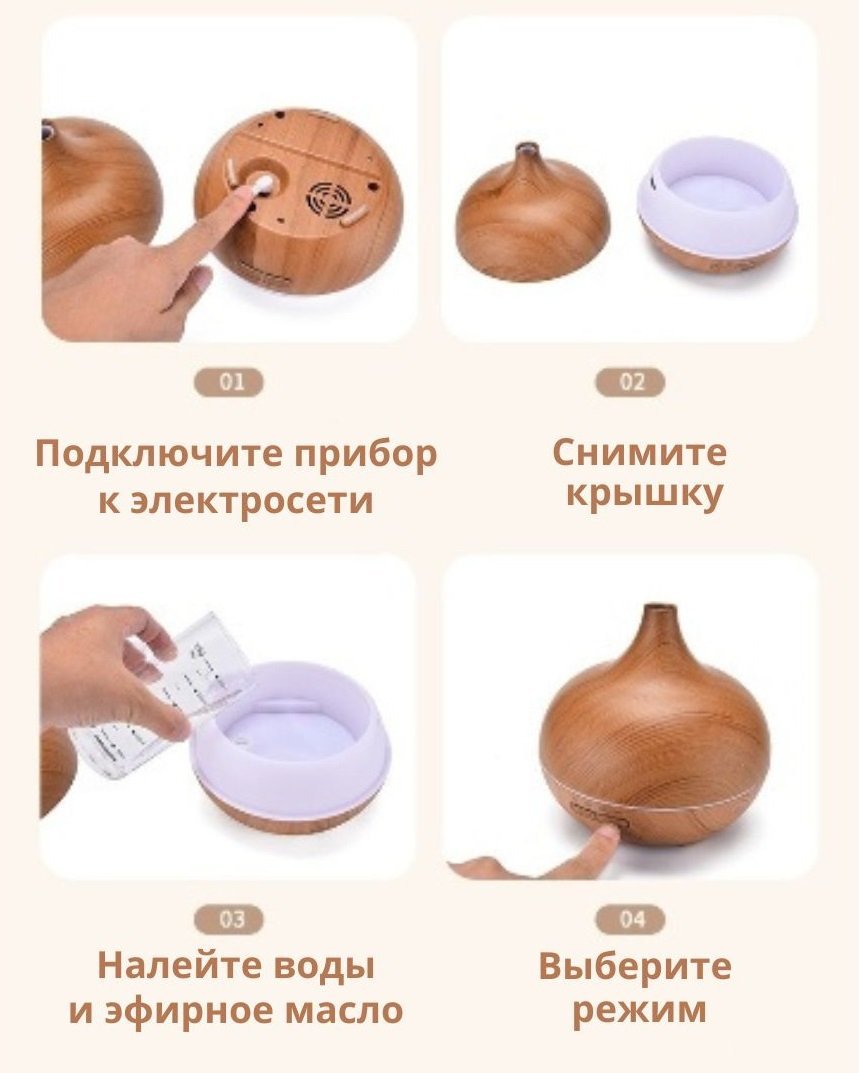 01

Подключите прибор к электросети

02

Снимите крышку

03

Налейте воды и эфирное масло

04

Выберите режим