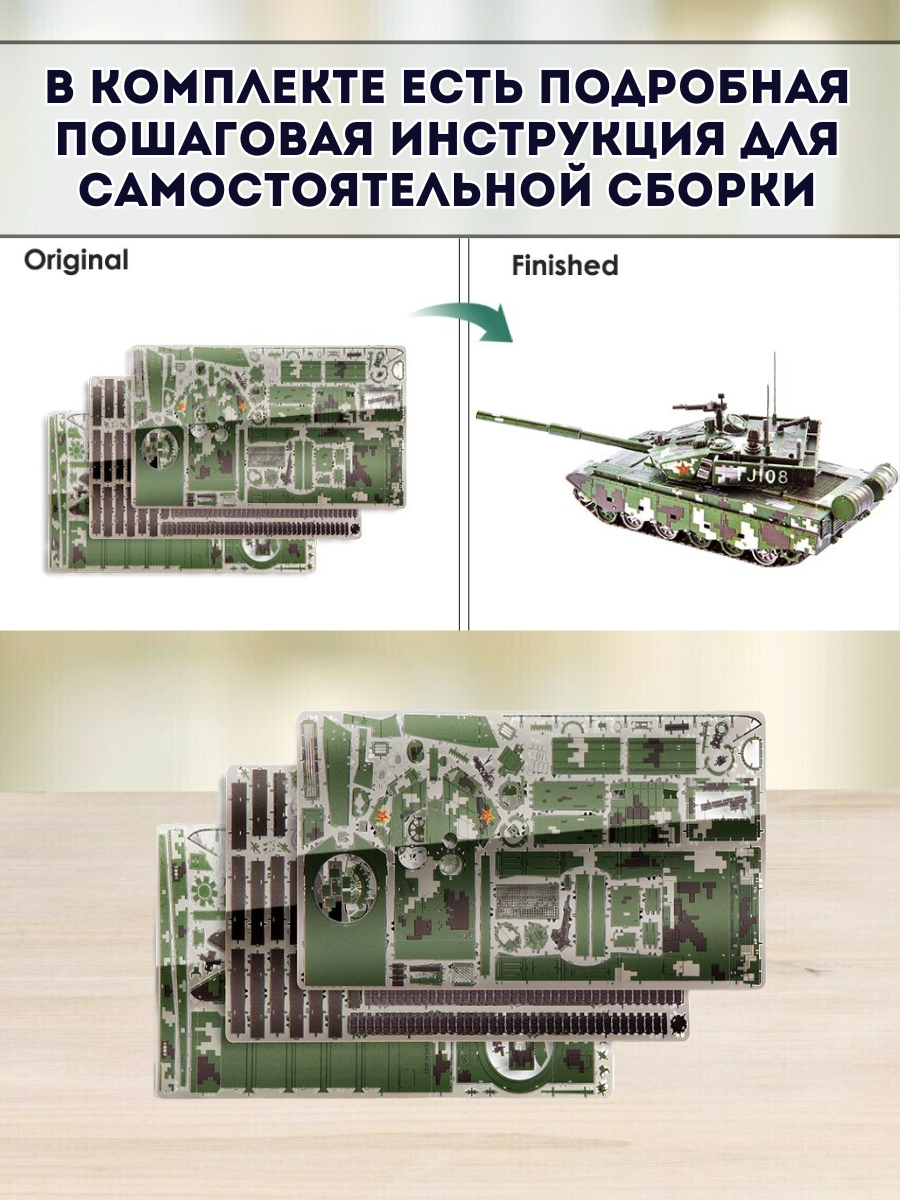 В КОМПЛЕКТЕ ЕСТЬ ПОДРОБНАЯ ПОШАГОВАЯ ИНСТРУКЦИЯ ДЛЯ САМОСТОЯТЕЛЬНОЙ СБОРКИ

Original

Finished

J108